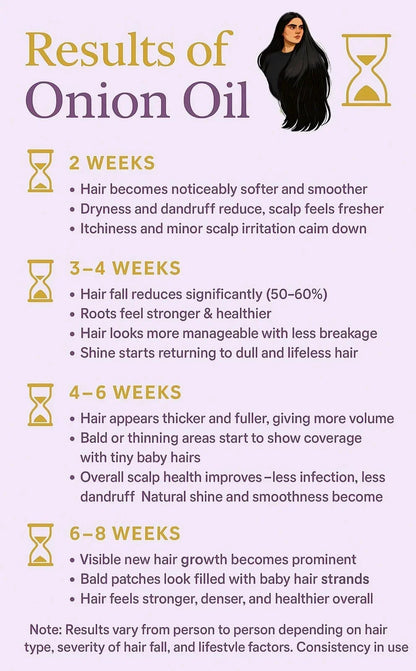 Results of Onion Oil

2 WEEKS
• Hair becomes noticeably softer and smoother
• Dryness and dandruff reduce, scalp feels fresher
• Itchiness and minor scalp irritation caim down

3–4 WEEKS
• Hair fall reduces significantly (50–60%)
• Roots feel stronger & healthier
• Hair looks more manageable with less breakage
• Shine starts returning to dull and lifeless hair

4–6 WEEKS
• Hair appears thicker and fuller, giving more volume
• Bald or thinning areas start to show coverage with tiny baby hairs
• Overall scalp health improves –less infection, less dandruff Natural shine and smoothness become

6–8 WEEKS
• Visible new hair growth becomes prominent
• Bald patches look filled with baby hair strands
• Hair feels stronger, denser, and healthier overall

Note: Results vary from person to person depending on hair type, severity of hair fall, and lifestvle factors. Consistency in use