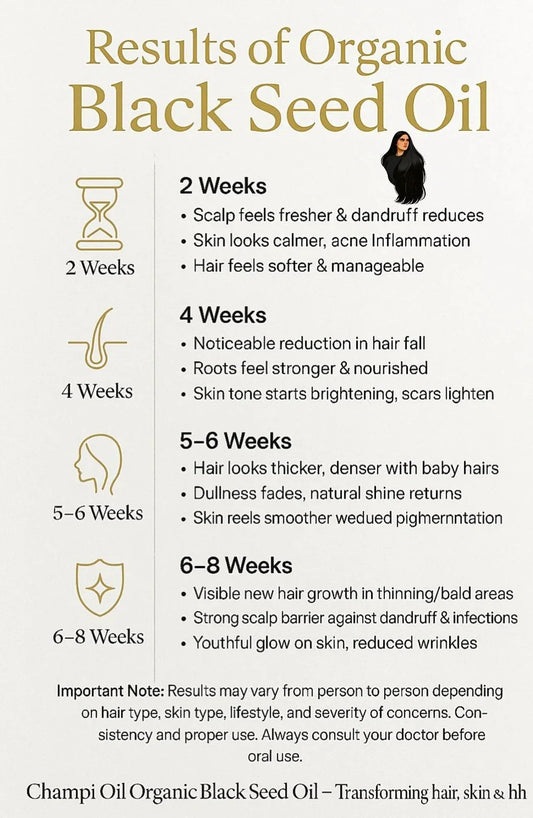 Results of Organic
Black Seed Oil

2 Weeks

2 Weeks
• Scalp feels fresher & dandruff reduces
• Skin looks calmer, acne Inflammation
• Hair feels softer & manageable

4 Weeks

4 Weeks
• Noticeable reduction in hair fall
• Roots feel stronger & nourished
• Skin tone starts brightening, scars lighten

5–6 Weeks

5–6 Weeks
• Hair looks thicker, denser with baby hairs
• Dullness fades, natural shine returns
• Skin reels smoother wedued pighernntation

6–8 Weeks

6–8 Weeks
• Visible new hair growth in thinning/bald areas
• Strong scalp barrier against dandruff & infections
• Youthful glow on skin, reduced wrinkles

Important Note: Results may vary from person to person depending on hair type, skin type, lifestyle, and severity of concerns. Consistency and proper use. Always consult your doctor before oral use.

Champi Oil Organic Black Seed Oil – Transforming hair, skin & hh